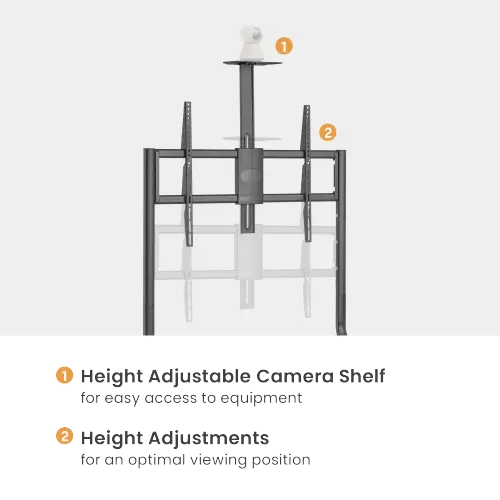 1

2

1 Height Adjustable Camera Shelf
for easy access to equipment

2 Height Adjustments
for an optimal viewing position