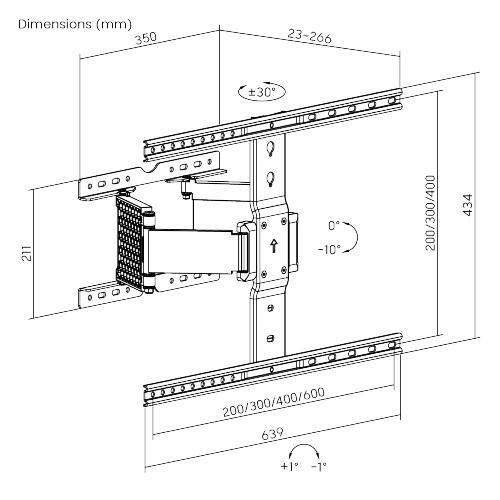 Dimensions (mm)
350
23~266
±30°
211
0°
-10°
200/300/400
434
200/300/400/600
639
+1° -1°