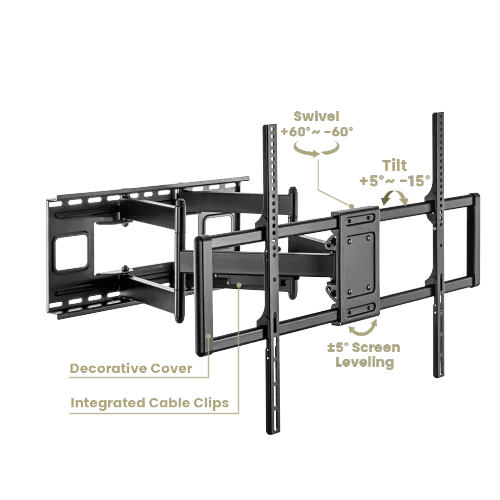 Swivel
+60°~ -60°

Tilt
+5°~ -15°

±5° Screen
Leveling

Decorative Cover

Integrated Cable Clips