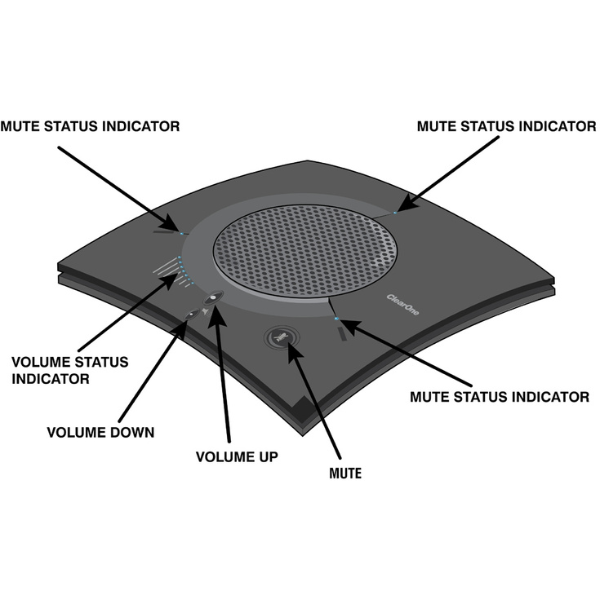 MUTE STATUS INDICATOR

MUTE STATUS INDICATOR

ClearOne

VOLUME STATUS INDICATOR

MUTE STATUS INDICATOR

VOLUME DOWN

VOLUME UP

MUTE